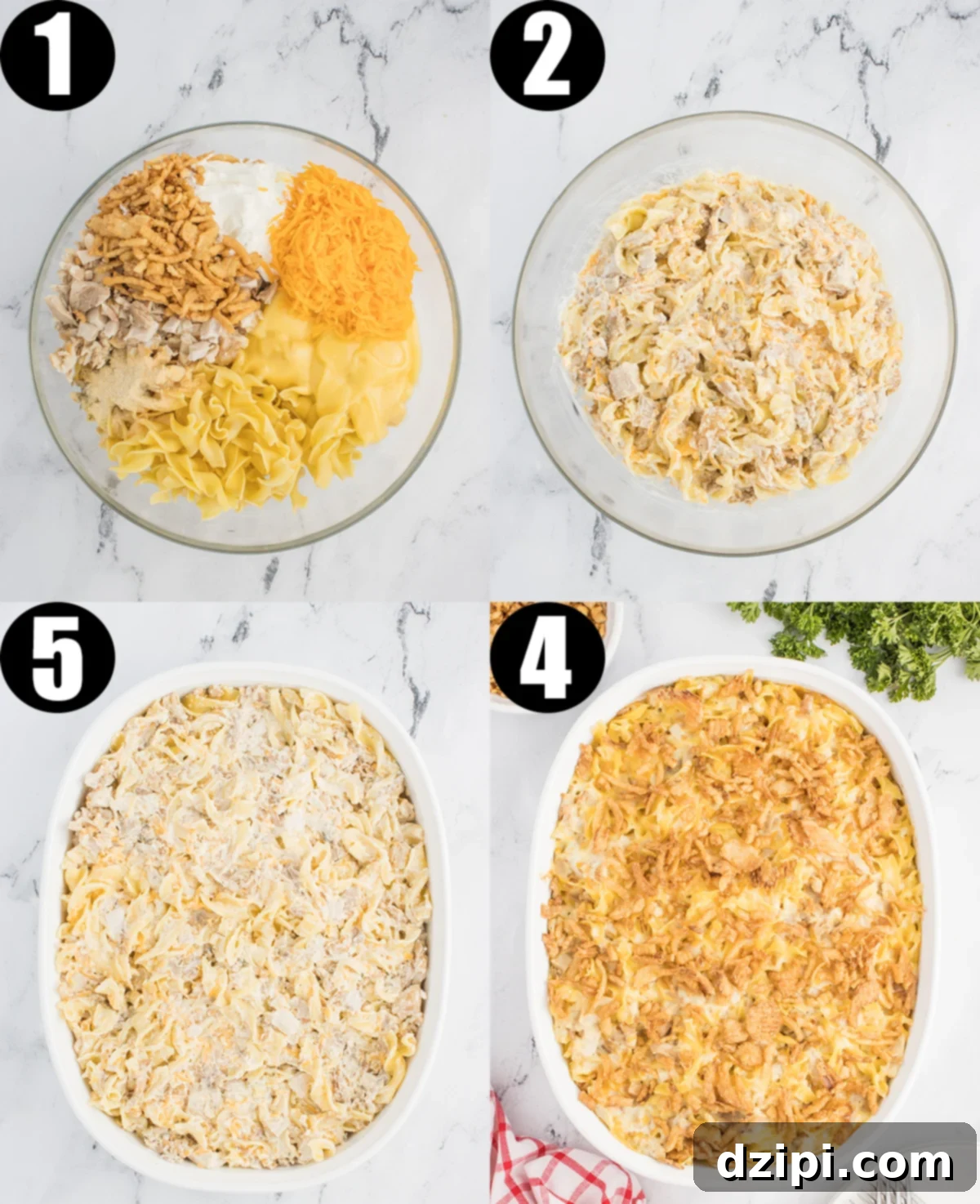 1
2
5
4
dzipi.com