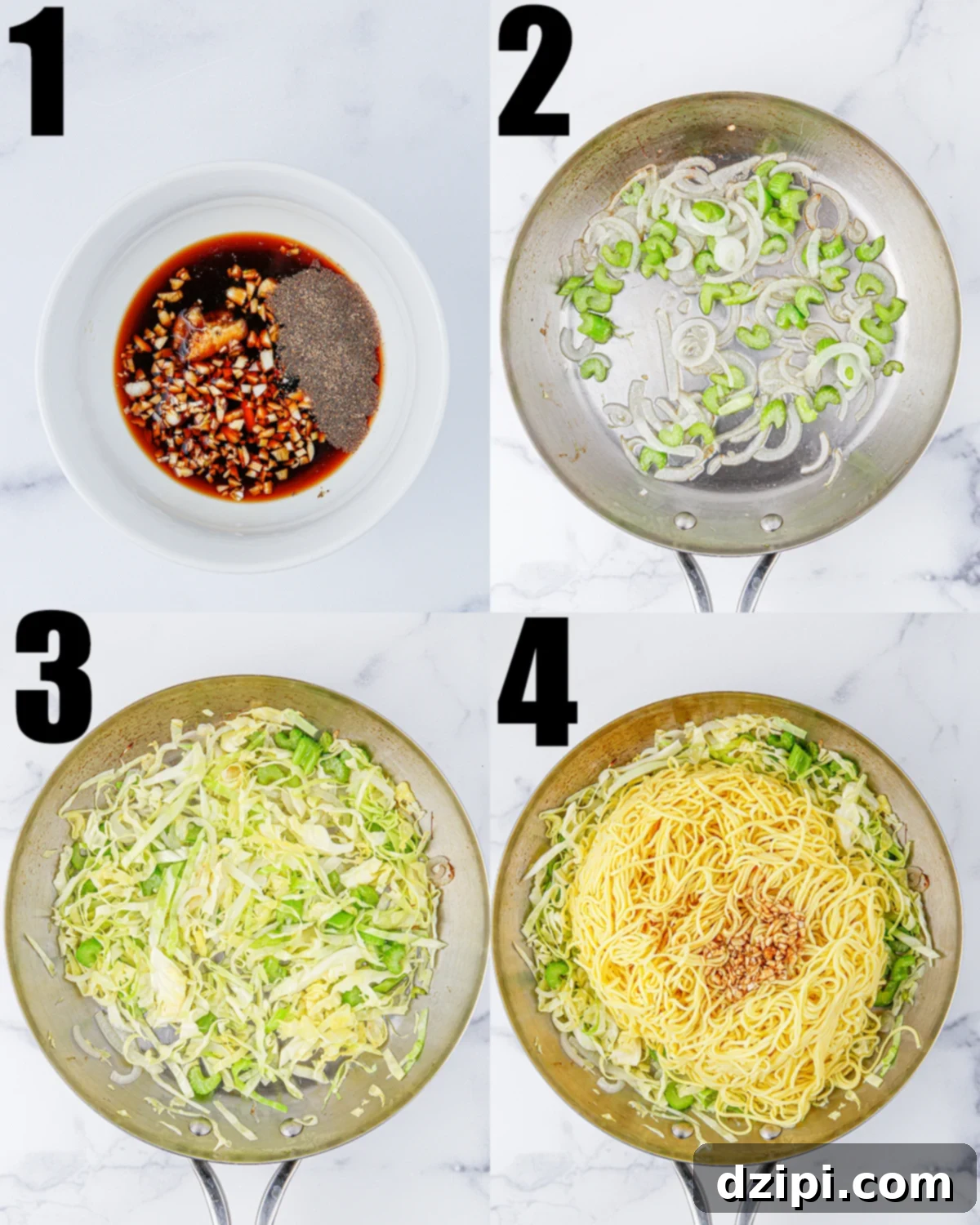 1

2

3

4

dzipi.com